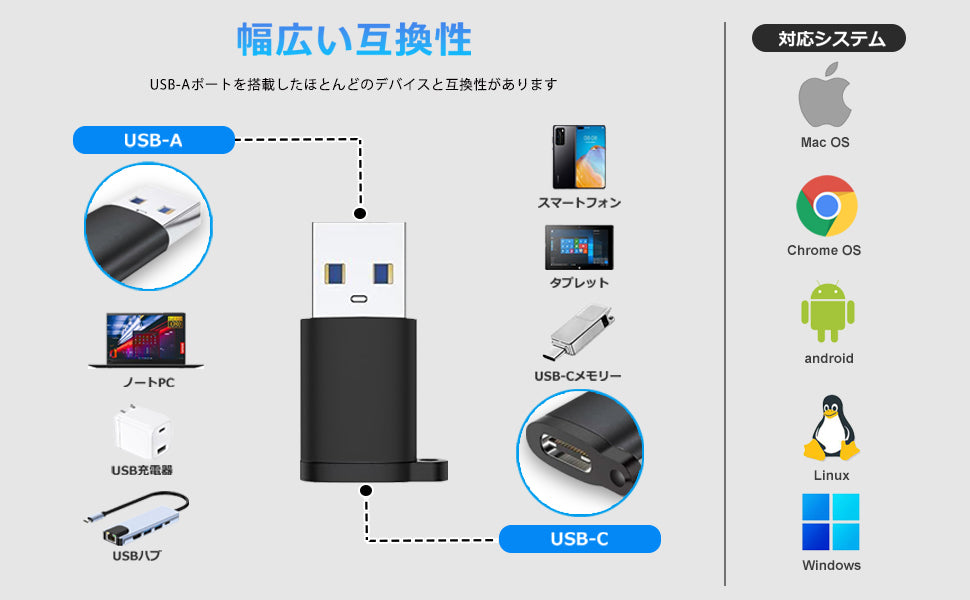 幅広い互換性

USB-Aポートを搭載したほとんどのデバイスと互換性があります

USB-A

ノートPC

USB充電器

USBハブ

スマートフォン

タブレット

USB-Cメモリー

USB-C

対応システム

Mac OS

Chrome OS

android

Linux

Windows