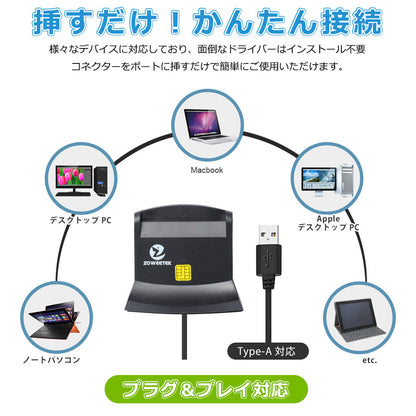 挿すだけ！かんたん接続

様々なデバイスに対応しており、面倒なドライバーはインストール不要
コネクターをポートに挿すだけで簡単にご使用いただけます。

Macbook

デスクトップ PC

Apple
デスクトップ PC

ZOWEETEK

ノートパソコン

Type-A 対応

etc.

プラグ＆プレイ対応