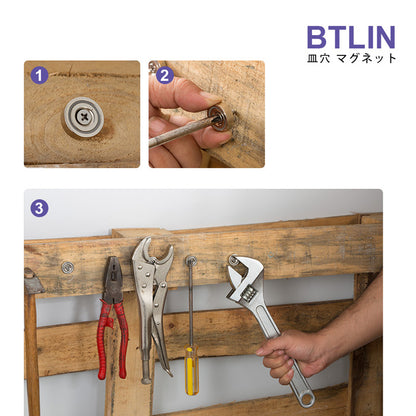 BTLIN
皿穴 マグネット

1

2

3