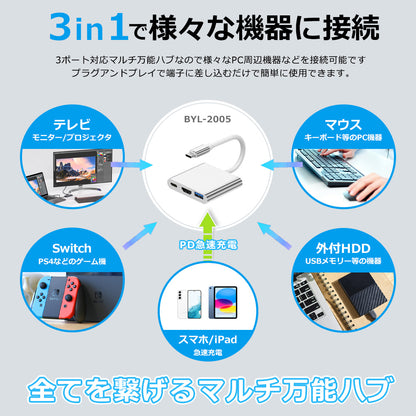 3in1で様々な機器に接続

3ポート対応マルチ万能ハブなので様々なPC周辺機器などを接続可能です
プラグアンドプレイで端子に差し込むだけで簡単に使用できます。

テレビ
モニター/プロジェクタ

BYL-2005

マウス
キーボード等のPC機器

Switch
PS4などのゲーム機

PD急速充電

外付HDD
USBメモリー等の機器

スマホ/iPad
急速充電

全てを繋げるマルチ万能ハブ