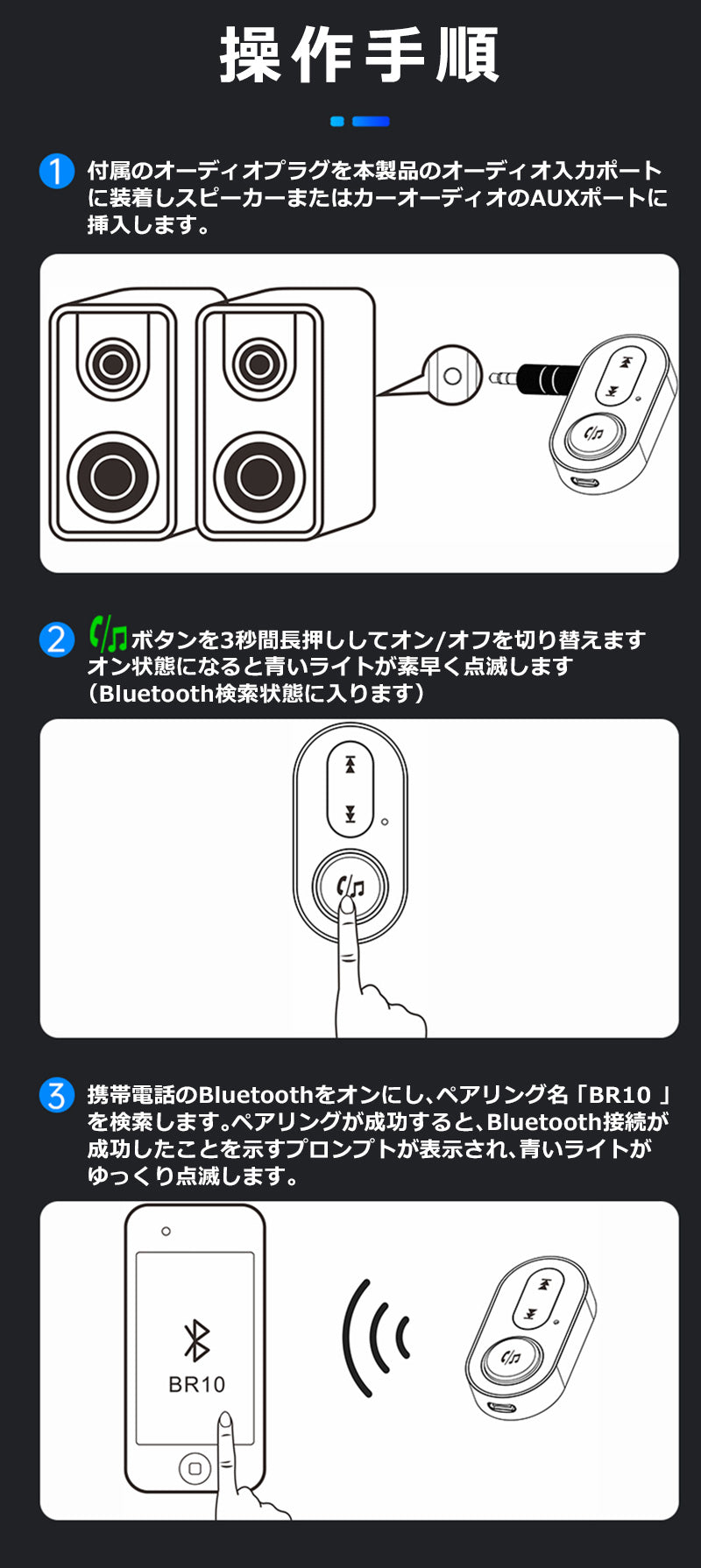 操作手順

1 付属のオーディオプラグを本製品のオーディオ入力ポートに装着しスピーカーまたはカーオーディオのAUXポートに挿入します。

2 ボタンを3秒間長押ししてオン/オフを切り替えます オン状態になると青いライトが素早く点滅します (Bluetooth検索状態に入ります)

3 携帯電話のBluetoothをオンにし、ペアリング名「BR10 」を検索します。ペアリングが成功すると、Bluetooth接続が成功したことを示すプロンプトが表示され、青いライトがゆっくり点滅します。

BR10